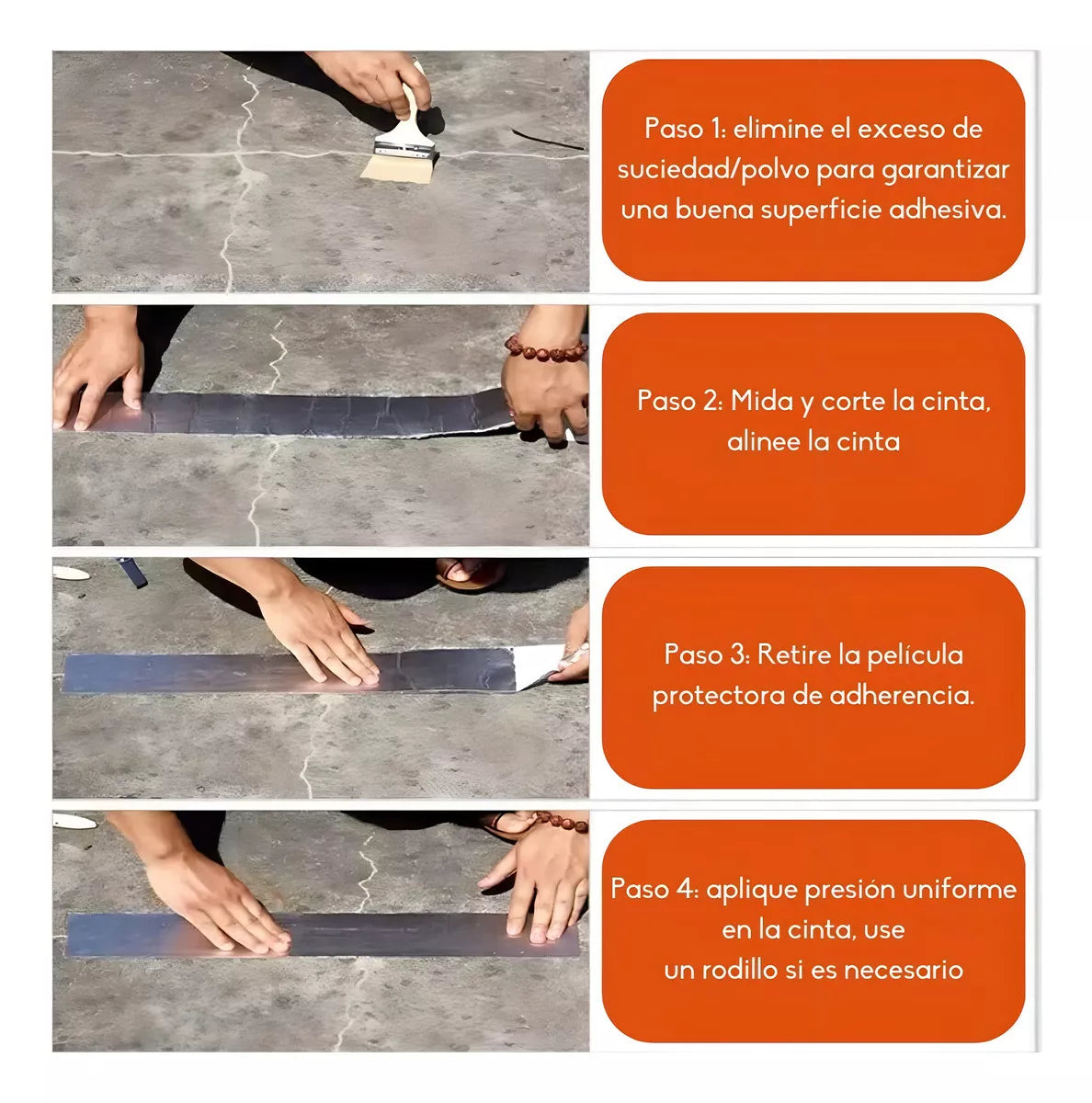 Paso 1: elimine el exceso de suciedad/polvo para garantizar una buena superficie adhesiva.

Paso 2: Mida y corte la cinta, alinee la cinta

Paso 3: Retire la película protectora de adherencia.

Paso 4: aplique presión uniforme en la cinta, use un rodillo si es necesario