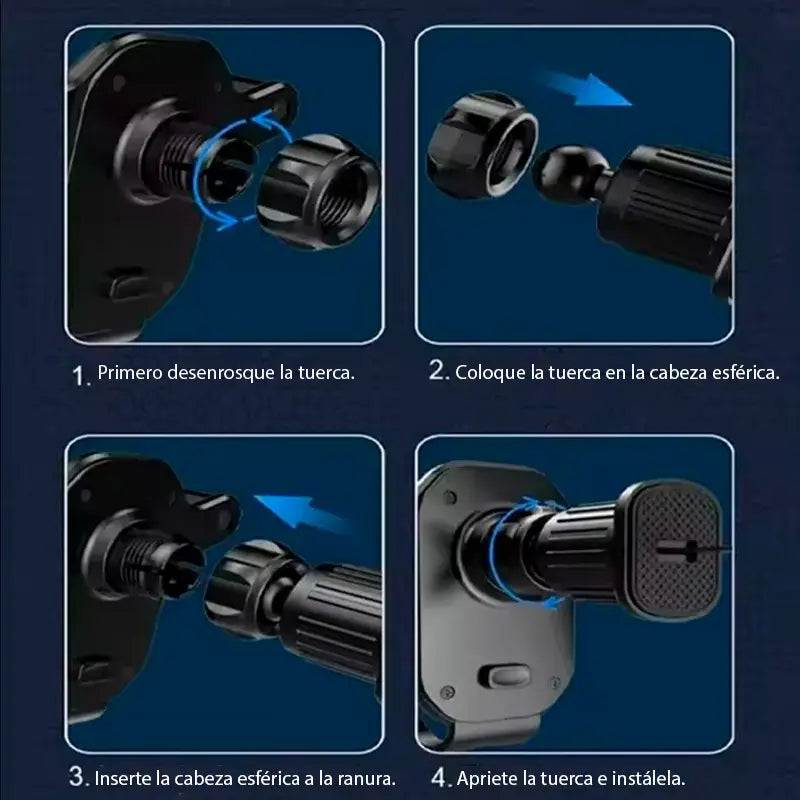 1. Primero desenrosque la tuerca.

2. Coloque la tuerca en la cabeza esférica.

3. Inserte la cabeza esférica a la ranura.

4. Apriete la tuerca e instálela.