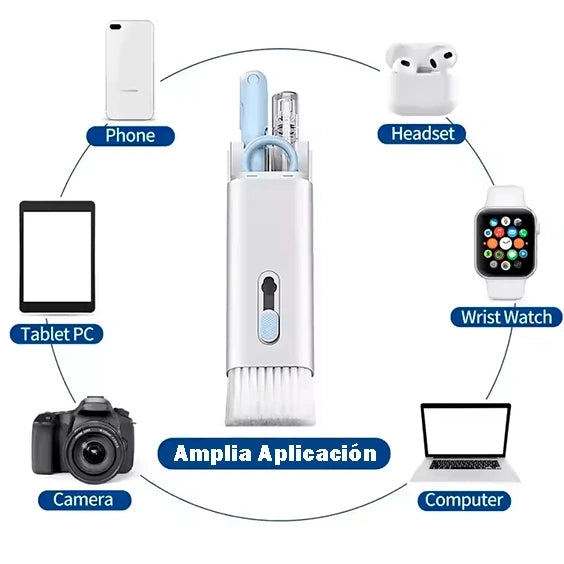 Phone

Headset

Tablet PC

Wrist Watch

Camera

Amplia Aplicación

Computer